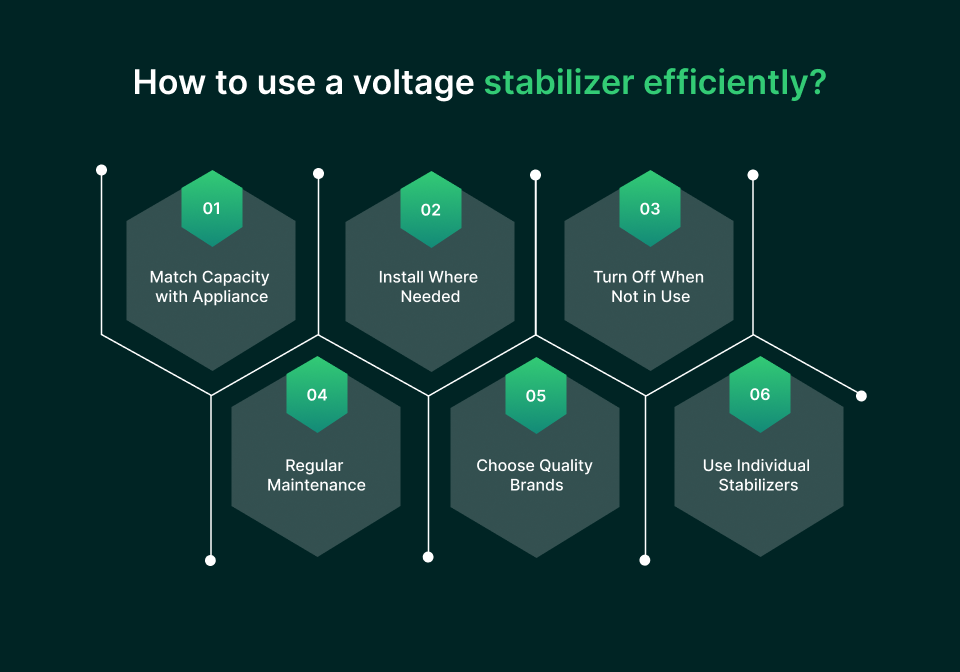 How to use a voltage stabilizer efficiently?

01
Match Capacity with Appliance

02
Install Where Needed

03
Turn Off When Not in Use

04
Regular Maintenance

05
Choose Quality Brands

06
Use Individual Stabilizers