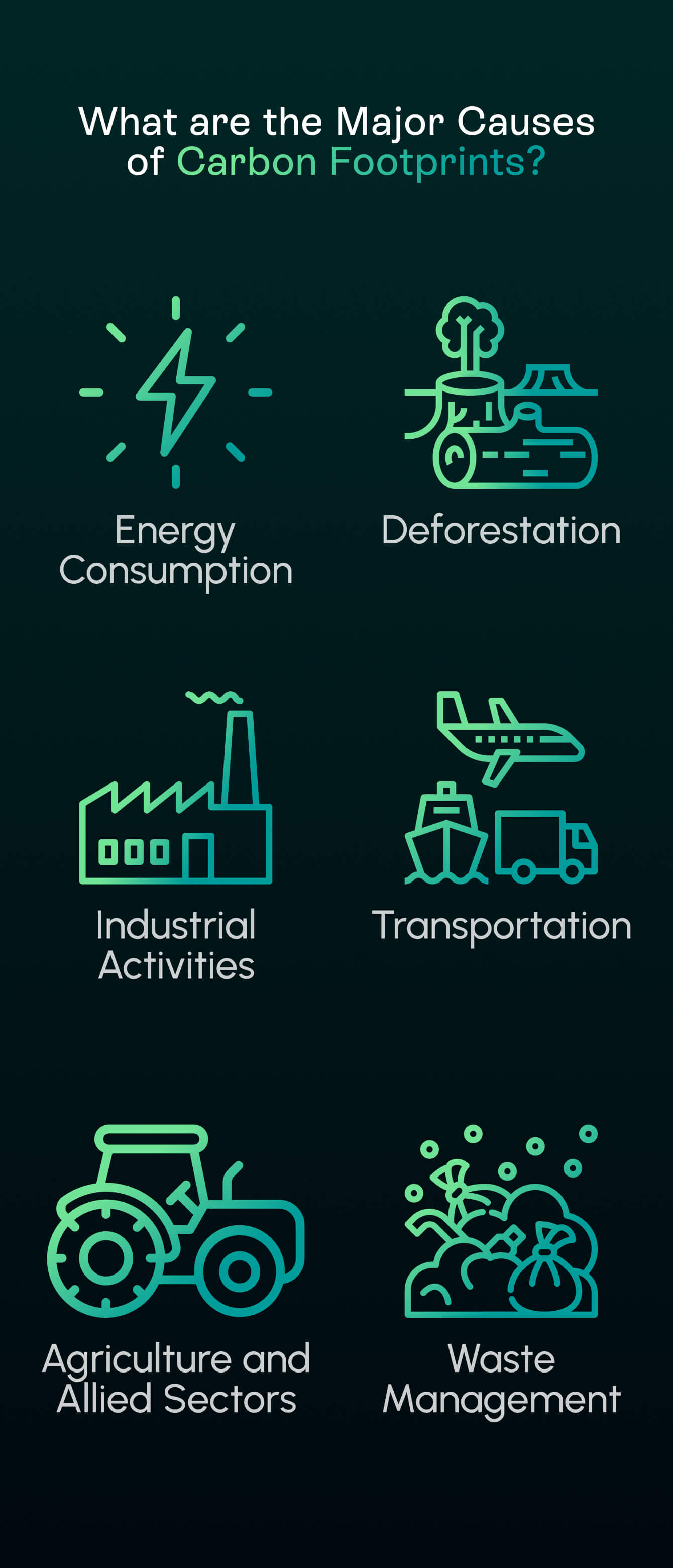 What are the Major Causes of Carbon Footprints?

Energy Consumption

Deforestation

Industrial Activities

Transportation

Agriculture and Allied Sectors

Waste Management