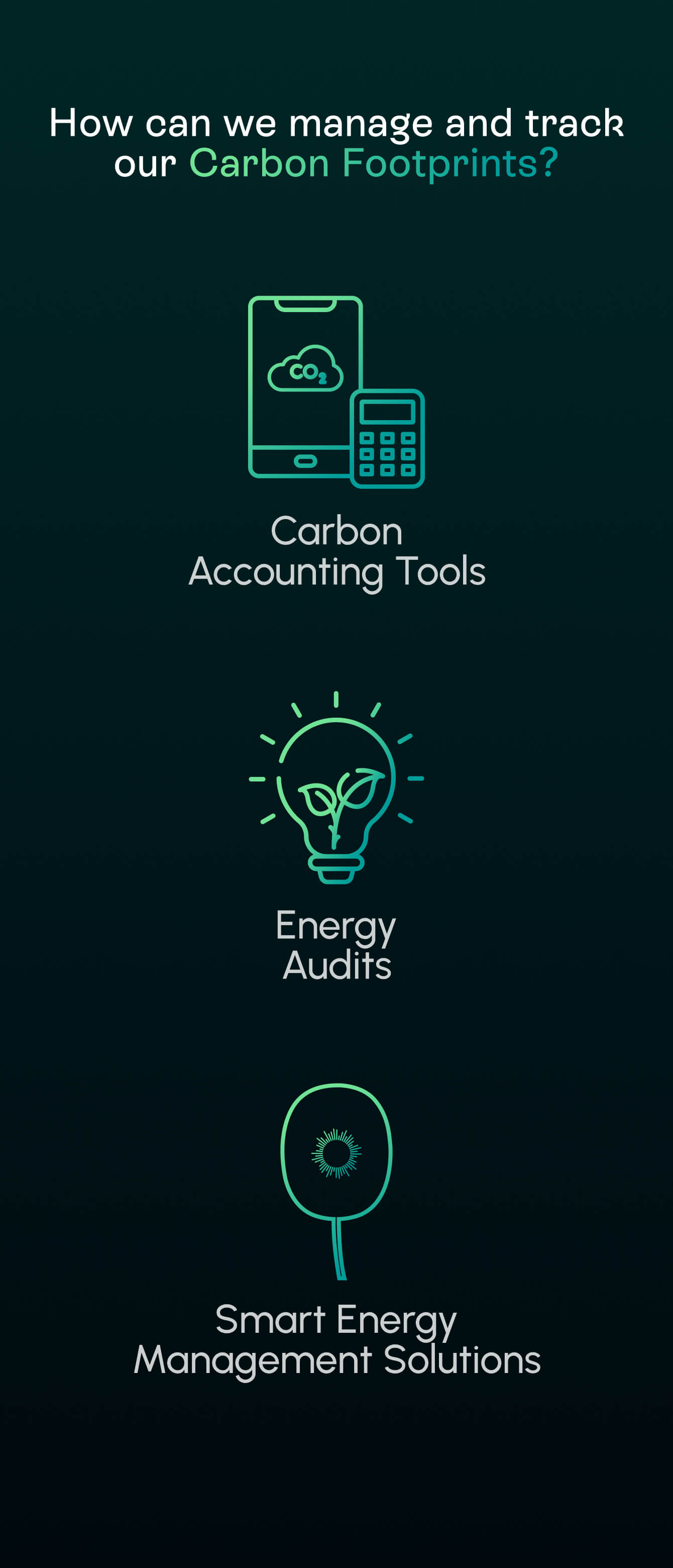 How can we manage and track our Carbon Footprints?

$CO_2$

Carbon Accounting Tools

Energy Audits

Smart Energy Management Solutions